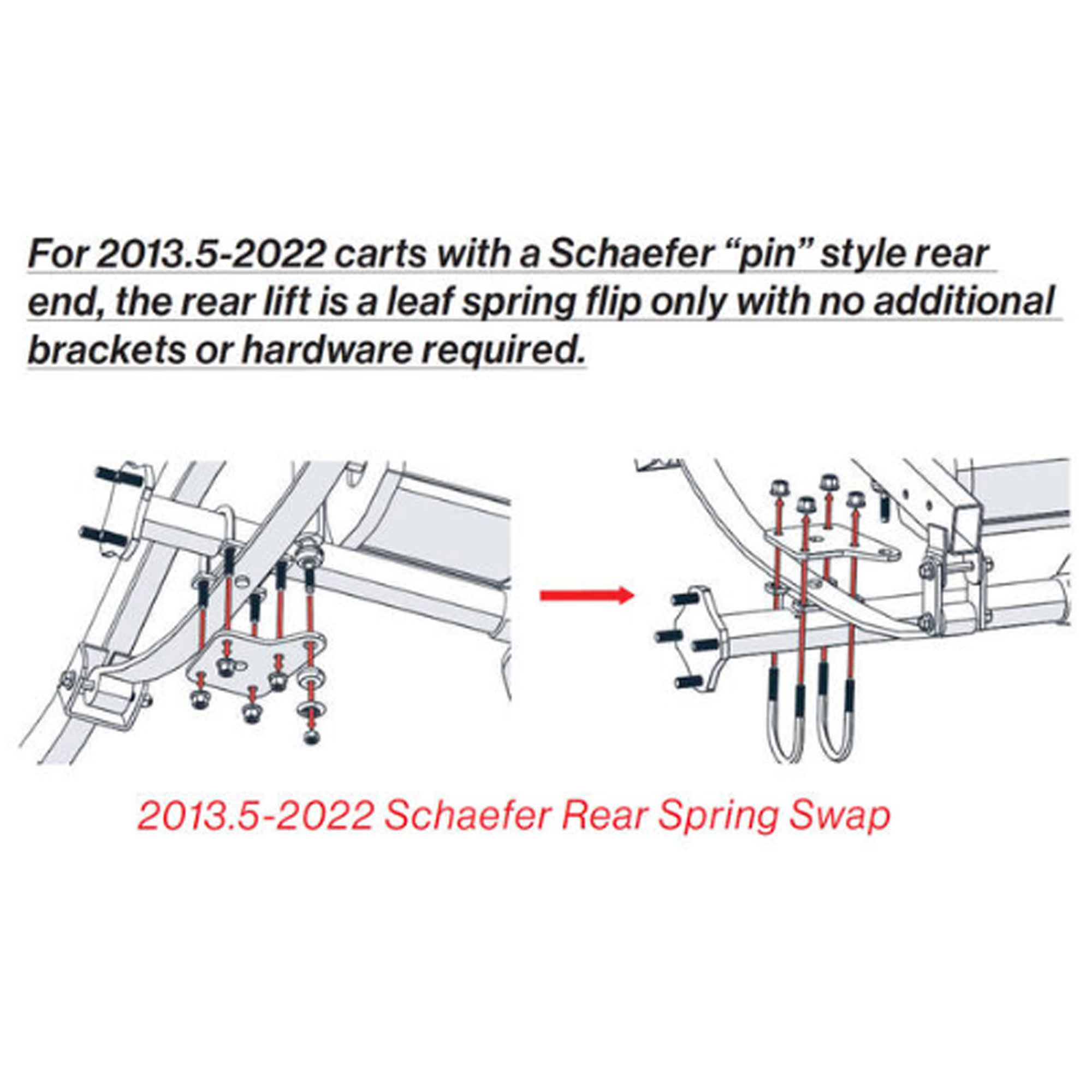 For 2013.5-2022 carts with a Schaefer “pin” style rear end, the rear lift is a leaf spring flip only with no additional brackets or hardware required.

2013.5-2022 Schaefer Rear Spring Swap